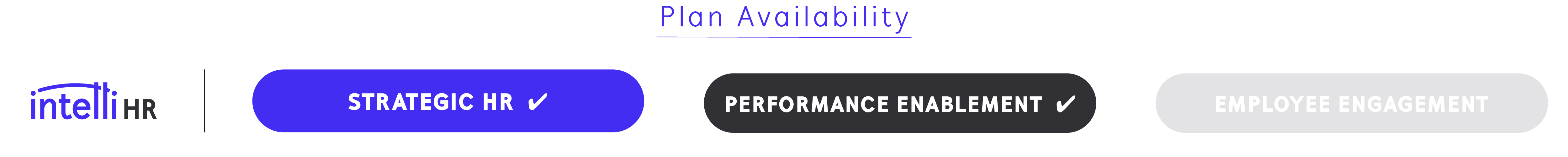 Plan Availability

intelliHR

STRATEGIC HR ✔

PERFORMANCE ENABLEMENT ✔

EMPLOYEE ENGAGEMENT